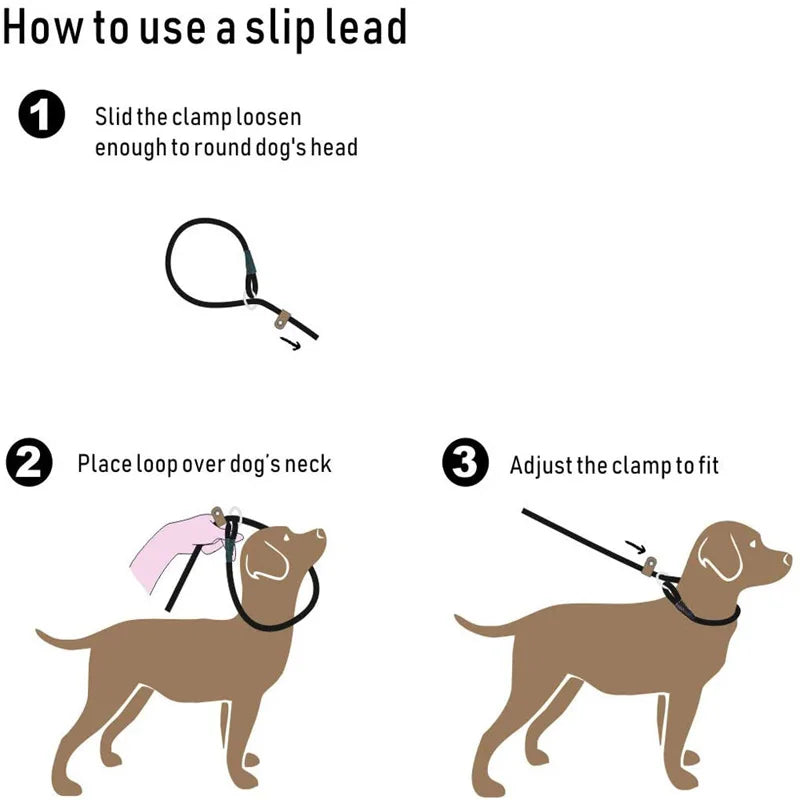 How to use a slip lead

1 Slid the clamp loosen enough to round dog's head

2 Place loop over dog's neck

3 Adjust the clamp to fit